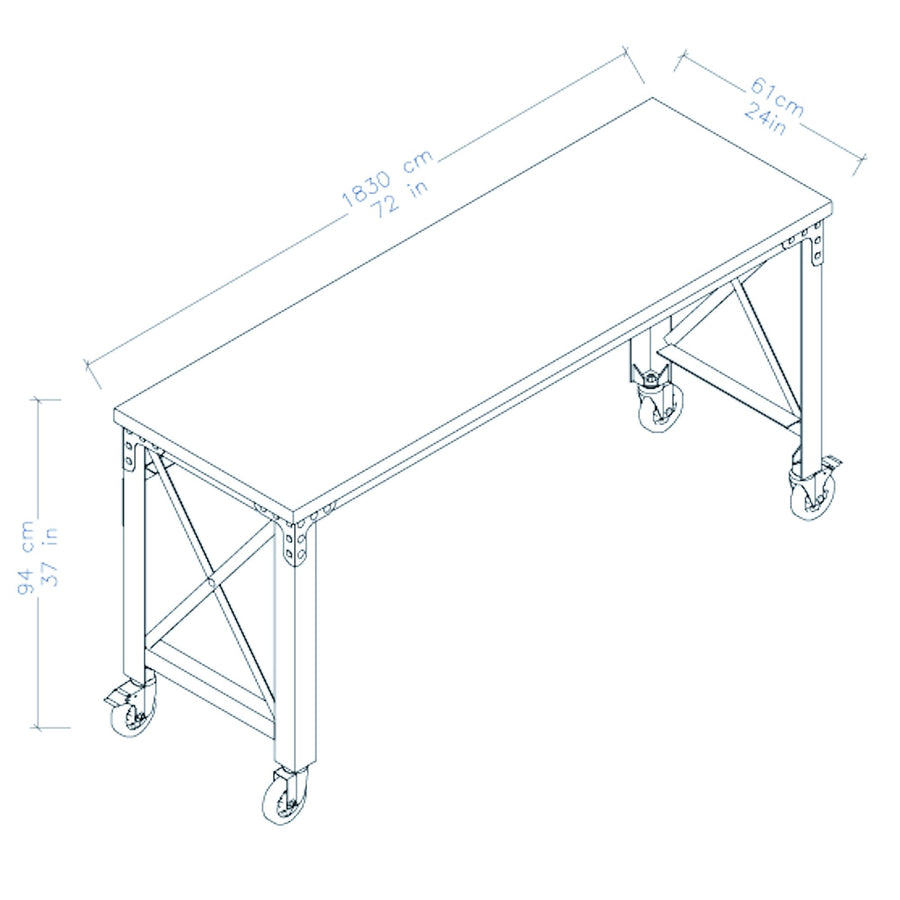 1830 cm
72 in

61cm
24in

94 cm
37 in