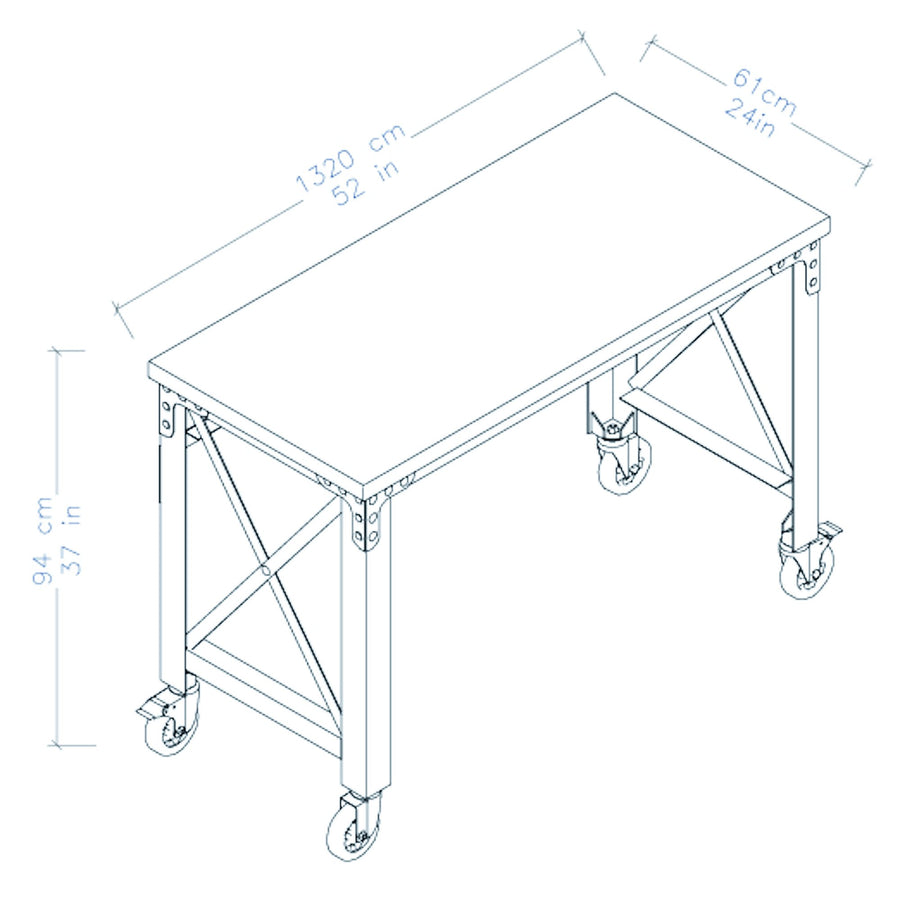 1320 cm
52 in

61cm
24in

94 cm
37 in