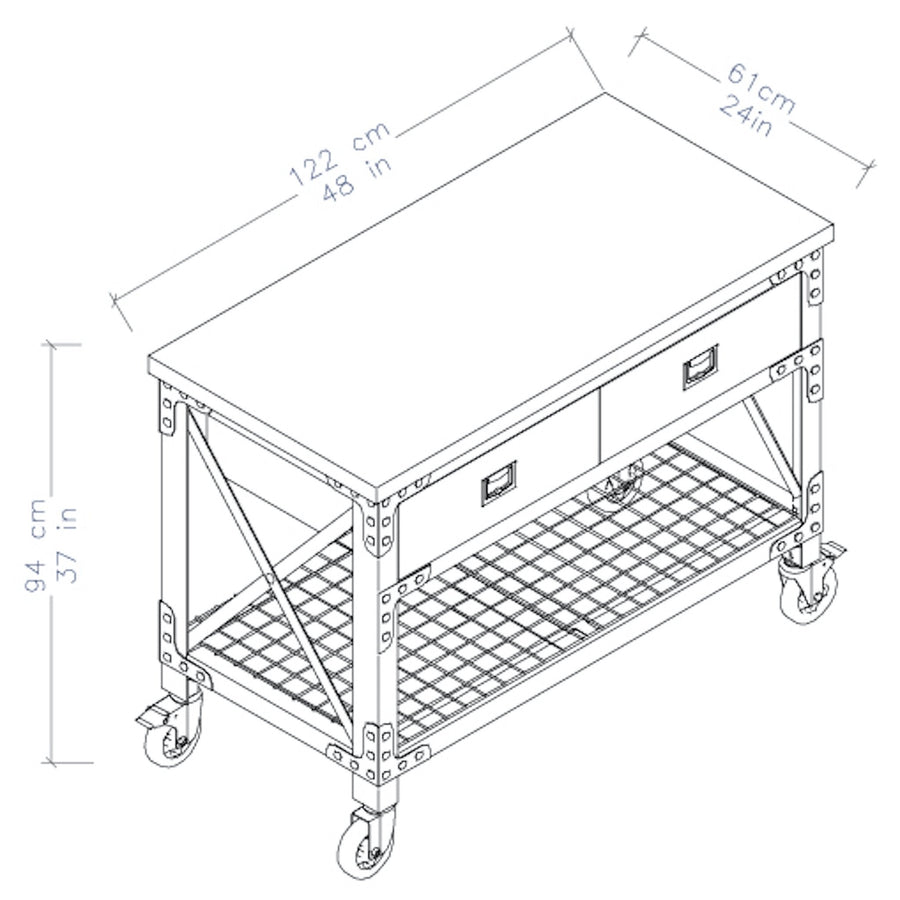 122 cm
48 in

61cm
24in

94 cm
37 in