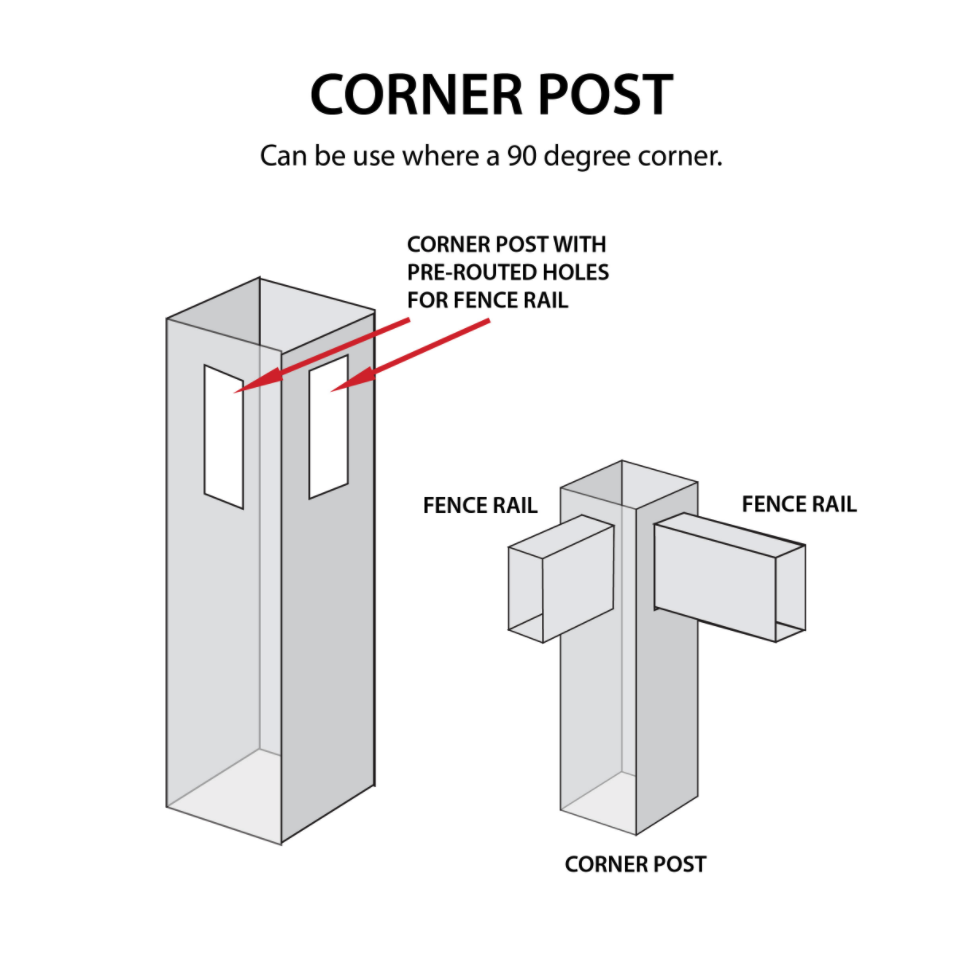 CORNER POST

Can be use where a 90 degree corner.

CORNER POST WITH PRE-ROUTED HOLES FOR FENCE RAIL

FENCE RAIL

FENCE RAIL

CORNER POST